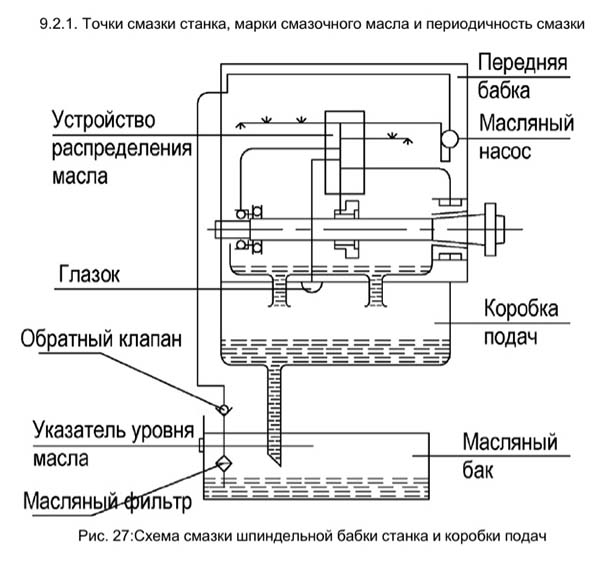 9.2.1. Точки смазки станка, марки смазочного масла и периодичность смазки

Передняя бабка

Устройство распределения масла

Масляный насос

Глазок

Коробка подач

Обратный клапан

Указатель уровня масла

Масляный бак

Масляный фильтр

Рис. 27:Схема смазки шпиндельной бабки станка и коробки подач